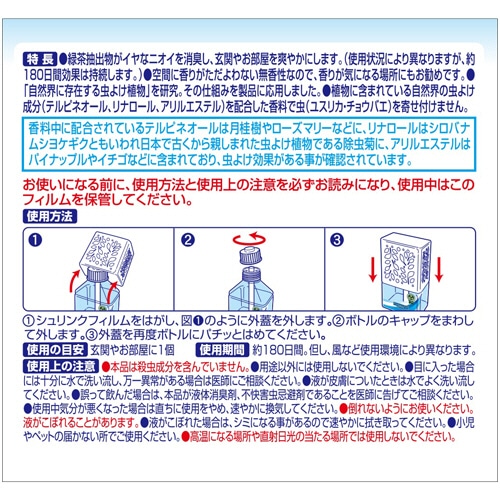 特長 ●緑茶抽出物がイヤなニオイを消臭し、玄関やお部屋を爽やかにします。(使用状況により異なりますが、約180日間効果は持続します。)●空間に香りがただよわない無香性なので、香りが気になる場所にもお勧めです。●「自然界に存在する虫よけ植物」を研究。その仕組みを製品に応用しました。●植物に含まれている自然界の虫よけ成分(テルピネオール、リナロール、アリルエステル)を配合した香料で虫(ユスリカ・チョウバエ)を寄せ付けません。

香料中に配合されているテルピネオールは月桂樹やローズマリーなどに、リナロールはシロバナムショケギクともいわれ日本で古くから親しまれた虫よけ植物である除虫菊に、アリルエステルはパイナップルやイチゴなどに含まれており、虫よけ効果がある事が確認されています。

お使いになる前に、使用方法と使用上の注意を必ずお読みになり、使用中はこのフィルムを保管してください。

使用方法

①

②

③

①シュリンクフィルムをはがし、図❶のように外蓋を外します。②ボトルのキャップをまわして外します。③外蓋を再度ボトルにパチッとはめてください。

使用の目安 玄関やお部屋に1個 使用期間 約180日間。但し、風など使用環境により異なります。

使用上の注意 ●本品は殺虫成分を含んでいません。●用途以外には使用しないでください。●目に入った場合には十分に水で洗い流し、万一異常がある場合は医師にご相談ください。●液が皮膚についたときは水でよく洗い流してください。●誤って飲んだ場合は、本品が液体消臭剤、不快害虫忌避剤であることを医師に告げてご相談ください。●使用中気分が悪くなった場合は直ちに使用をやめ、速やかに換気してください。●倒れないようにお使いください。液がこぼれることがあります。●液がこぼれた場合は、シミになる事があるので速やかに拭き取ってください。●小児やペットの届かない所でご使用ください。●高温になる場所や直射日光の当たる場所では使用しないでください。