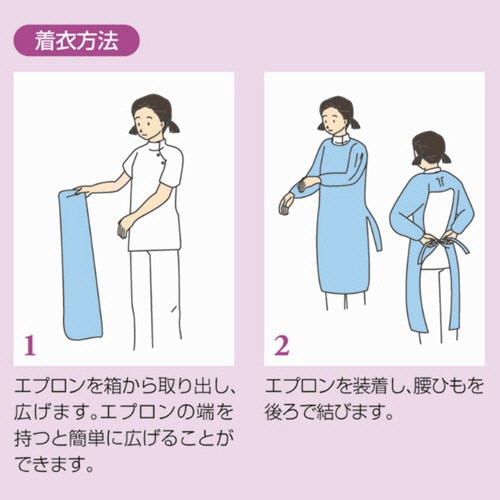 着衣方法

1

エプロンを箱から取り出し、広げます。エプロンの端を持つと簡単に広げることができます。

2

エプロンを装着し、腰ひもを後ろで結びます。