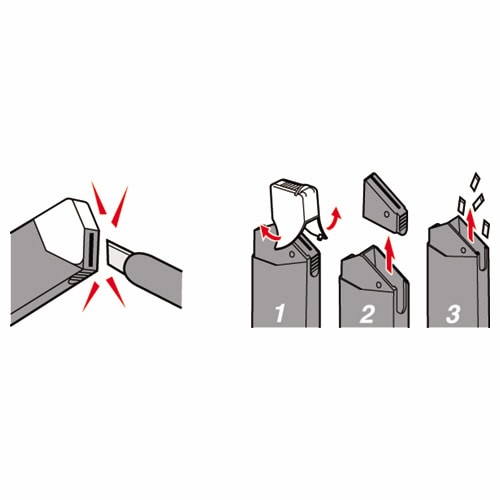 1

2

3