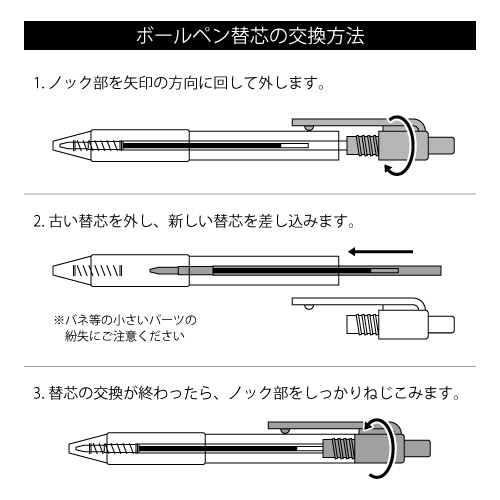 ボールペン替芯の交換方法

1. ノック部を矢印の方向に回して外します。

2. 古い替芯を外し、新しい替芯を差し込みます。

※バネ等の小さいパーツの紛失にご注意ください

3. 替芯の交換が終わったら、ノック部をしっかりねじこみます。