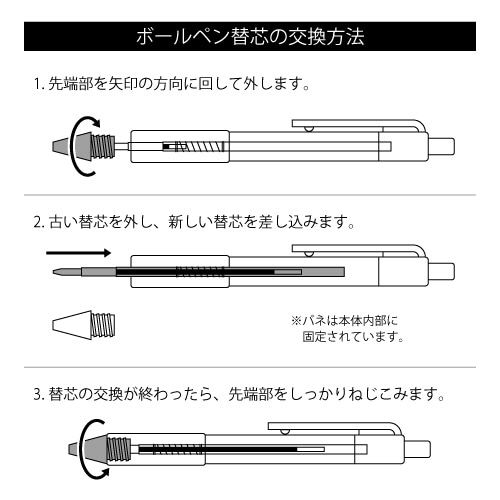 ボールペン替芯の交換方法

1. 先端部を矢印の方向に回して外します。

2. 古い替芯を外し、新しい替芯を差し込みます。

※バネは本体内部に固定されています。

3. 替芯の交換が終わったら、先端部をしっかりねじこみます。