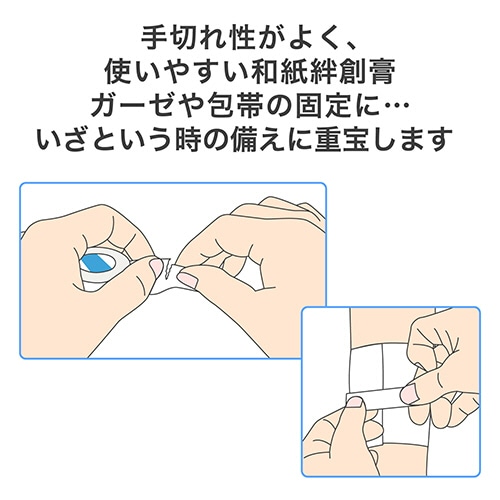 手切れ性がよく、
使いやすい和紙絆創膏
ガーゼや包帯の固定に…
いざという時の備えに重宝します