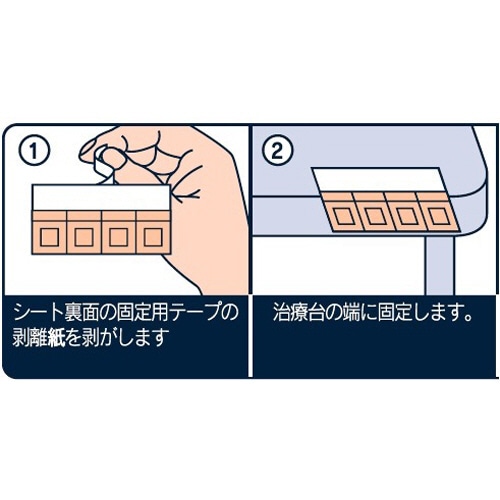 ①

シート裏面の固定用テープの剥離紙を剥がします

②

治療台の端に固定します。