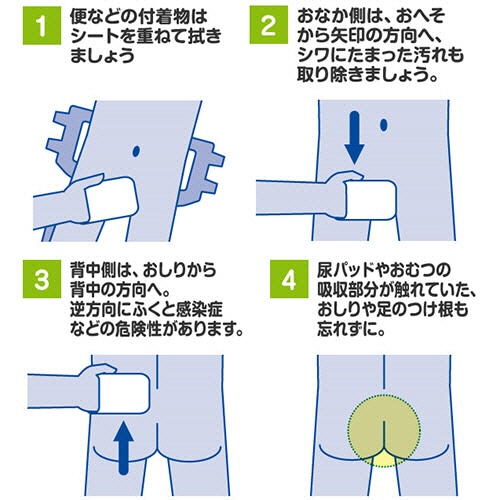 1
便などの付着物はシートを重ねて拭きましょう

2
おなか側は、おへそから矢印の方向へ、シワにたまった汚れも取り除きましょう。

3
背中側は、おしりから背中の方向へ。逆方向にふくと感染症などの危険性があります。

4
尿パッドやおむつの吸収部分が触れていた、おしりや足のつけ根も忘れずに。