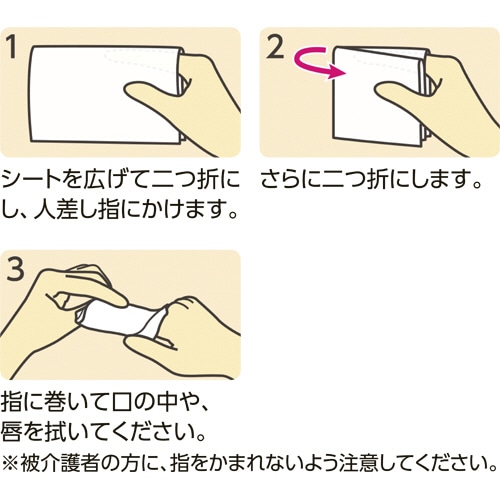 1

シートを広げて二つ折にし、人差し指にかけます。

2

さらに二つ折にします。

3

指に巻いて口の中や、唇を拭いてください。

※被介護者の方に、指をかまれないよう注意してください。