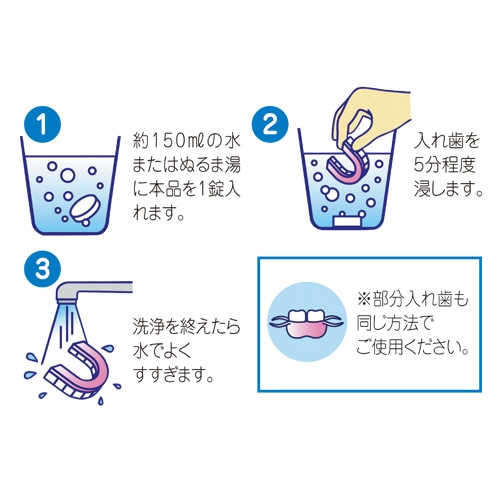 1
約150mlの水またはぬるま湯に本品を1錠入れます。

2
入れ歯を5分程度浸します。

3
洗浄を終えたら水でよくすすぎます。

※部分入れ歯も同じ方法でご使用ください。