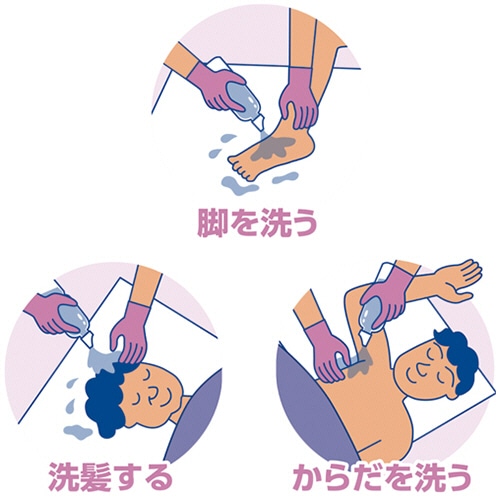 脚を洗う

洗髪する

からだを洗う