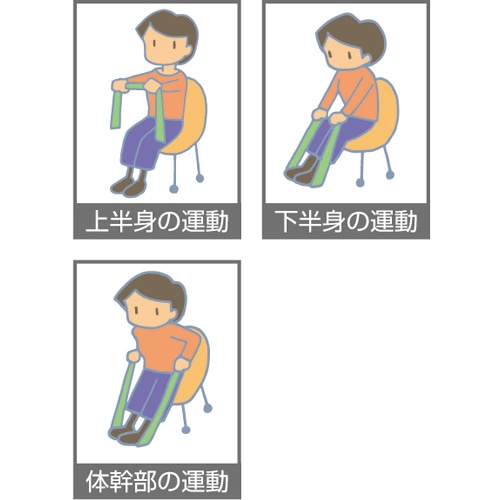 上半身の運動

下半身の運動

体幹部の運動