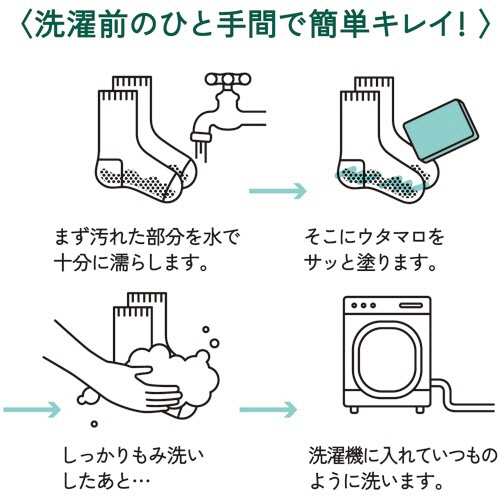 〈洗濯前のひと手間で簡単キレイ！〉

まず汚れた部分を水で十分に濡らします。

そこにウタマロをサッと塗ります。

しっかりもみ洗いしたあと…

洗濯機に入れていつものように洗います。