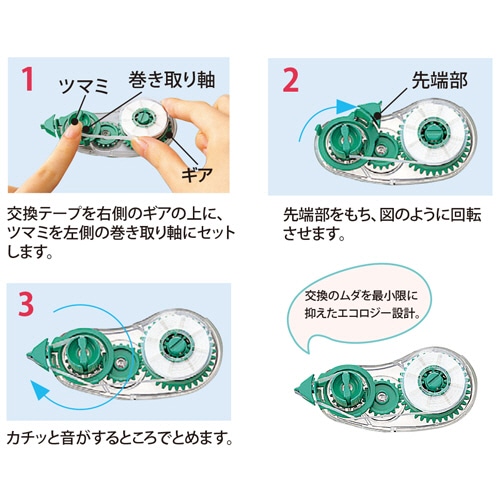 1
ツマミ
巻き取り軸
ギア

交換テープを右側のギアの上に、ツマミを左側の巻き取り軸にセットします。

2
先端部

先端部をもち、図のように回転させます。

3

カチッと音がするところでとめます。

交換のムダを最小限に抑えたエコロジー設計。