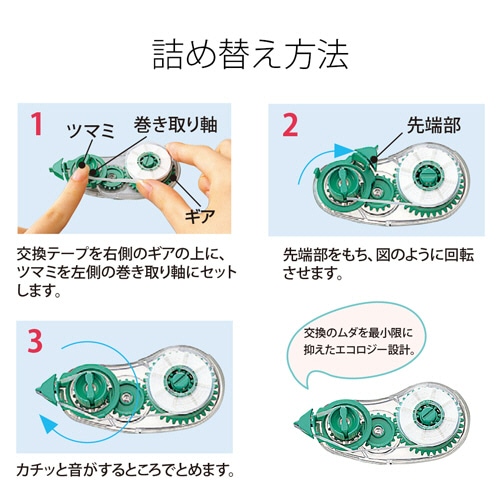 詰め替え方法

1
ツマミ
巻き取り軸
ギア

交換テープを右側のギアの上に、ツマミを左側の巻き取り軸にセットします。

2
先端部

先端部をもち、図のように回転させます。

3

カチッと音がするところでとめます。

交換のムダを最小限に抑えたエコロジー設計。