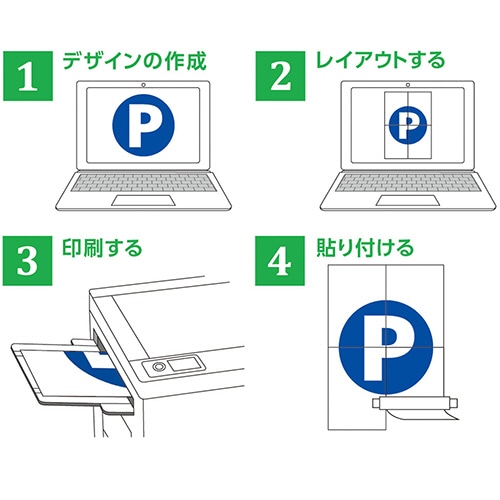 1 デザインの作成

P

2 レイアウトする

P

3 印刷する

4 貼り付ける

P