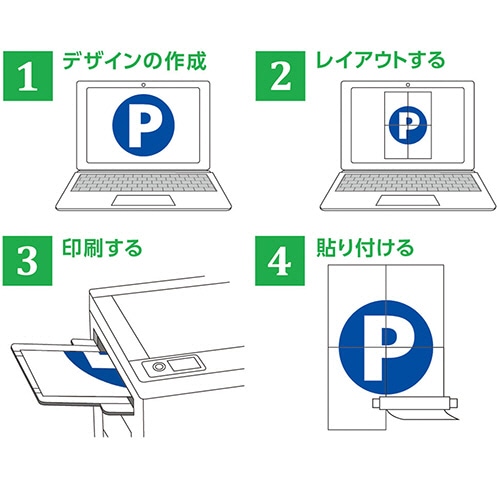 1 デザインの作成

P

2 レイアウトする

P

3 印刷する

4 貼り付ける

P