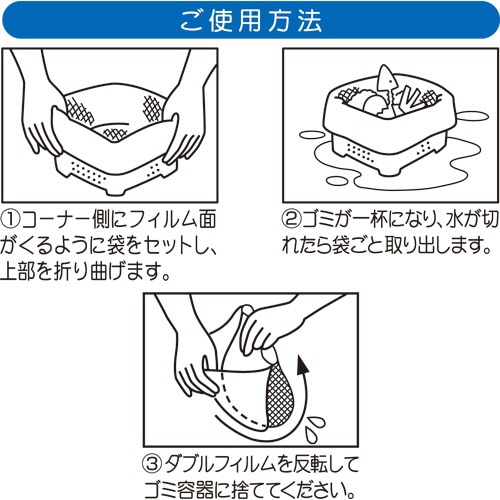 ご使用方法

①コーナー側にフィルム面がくるように袋をセットし、上部を折り曲げます。

②ゴミが一杯になり、水が切れたら袋ごと取り出します。

③ダブルフィルムを反転してゴミ容器に捨ててください。