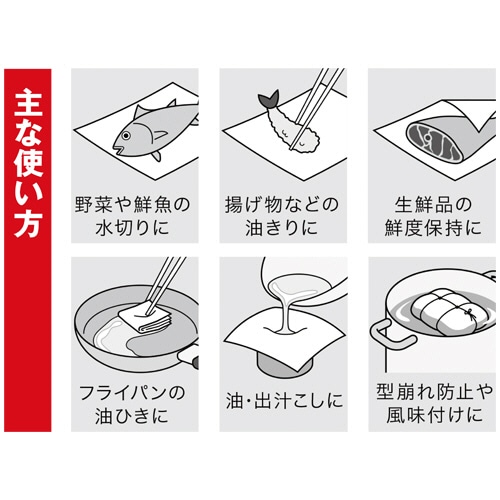 主な使い方

野菜や鮮魚の水切りに

揚げ物などの油きりに

生鮮品の鮮度保持に

フライパンの油ひきに

油・出汁こしに

型崩れ防止や風味付けに