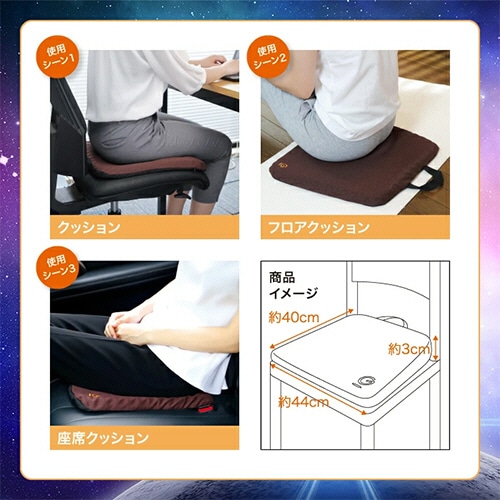 使用シーン1

クッション

使用シーン2

フロアクッション

使用シーン3

座席クッション

商品イメージ

約40cm

約3cm

約44cm