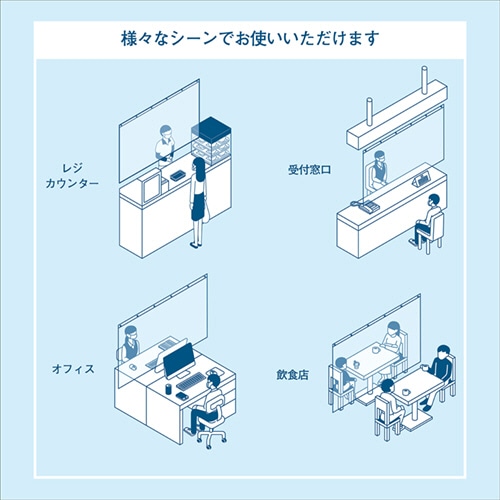 様々なシーンでお使いいただけます

レジ
カウンター

受付窓口

オフィス

飲食店