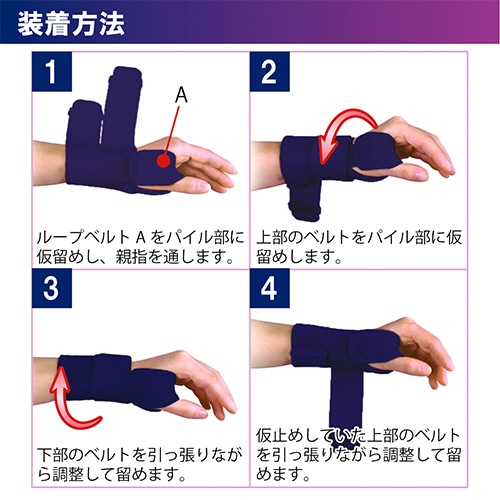 装着方法

1

A

ループベルト A をパイル部に仮留めし、親指を通します。

2

上部のベルトをパイル部に仮留めします。

3

下部のベルトを引っ張りながら調整して留めます。

4

仮止めしていた上部のベルトを引っ張りながら調整して留めます。