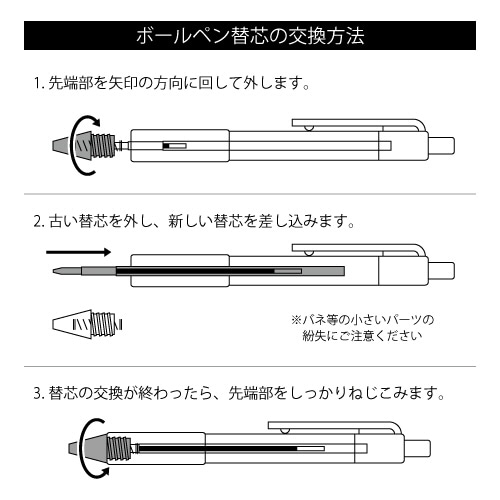 ボールペン替芯の交換方法

1. 先端部を矢印の方向に回して外します。

2. 古い替芯を外し、新しい替芯を差し込みます。

※バネ等の小さいパーツの紛失にご注意ください

3. 替芯の交換が終わったら、先端部をしっかりねじこみます。