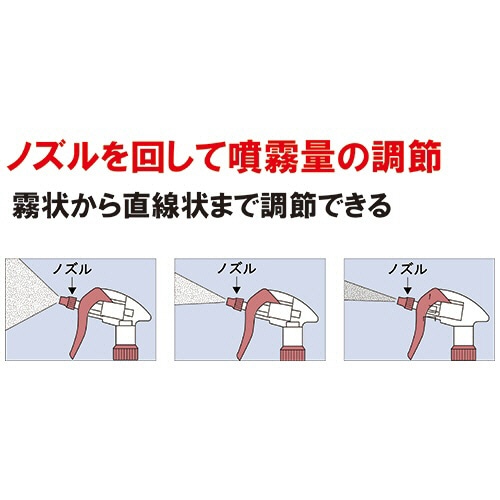 ノズルを回して噴霧量の調節

霧状から直線状まで調節できる

ノズル

ノズル

ノズル