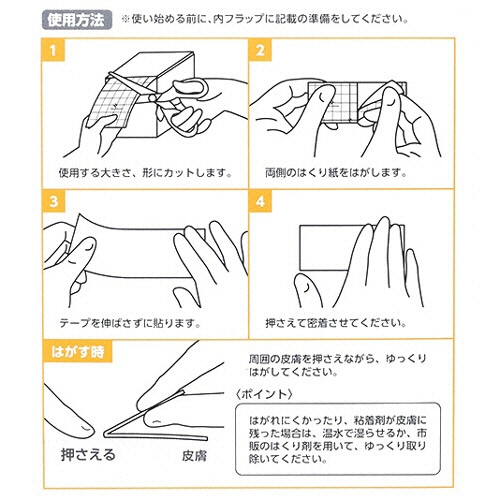 使用方法 ※使い始める前に、内フラップに記載の準備をしてください。

1
使用する大きさ、形にカットします。

2
両側のはくり紙をはがします。

3
テープを伸ばさずに貼ります。

4
押さえて密着させてください。

はがす時
周囲の皮膚を押さえながら、ゆっくりはがしてください。

〈ポイント〉
はがれにくかったり、粘着剤が皮膚に残った場合は、温水で湿らせるか、市販のはくり剤を用いて、ゆっくり取り除いてください。

押さえる
皮膚