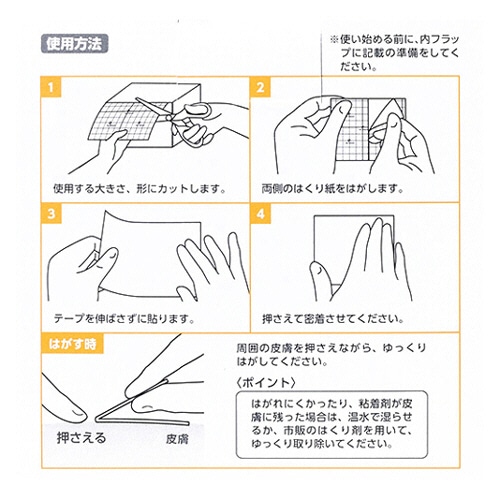 使用方法

※使い始める前に、内フラップに記載の準備をしてください。

1

使用する大きさ、形にカットします。

2

両側のはくり紙をはがします。

3

テープを伸ばさずに貼ります。

4

押さえて密着させてください。

はがす時

押さえる

皮膚

周囲の皮膚を押さえながら、ゆっくりはがしてください。

〈ポイント〉

はがれにくかったり、粘着剤が皮膚に残った場合は、温水で湿らせるか、市販のはくり剤を用いて、ゆっくり取り除いてください。