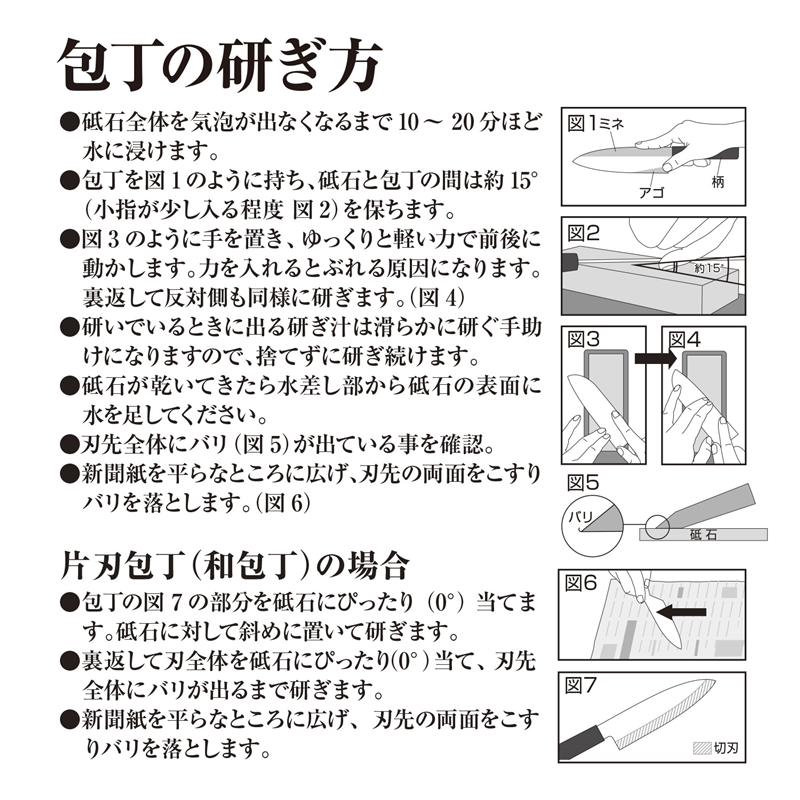 包丁の研ぎ方

●砥石全体を気泡が出なくなるまで 10 ～ 20 分ほど水に浸けます。
●包丁を図 1 のように持ち、砥石と包丁の間は約 15°（小指が少し入る程度 図 2）を保ちます。
●図 3 のように手を置き、ゆっくりと軽い力で前後に動かします。力を入れるとぶれる原因になります。裏返して反対側も同様に研ぎます。(図 4)
●研いでいるときに出る研ぎ汁は滑らかに研ぐ手助けになりますので、捨てずに研ぎ続けます。
●砥石が乾いてきたら水差し部から砥石の表面に水を足してください。
●刃先全体にバリ（図 5）が出ている事を確認。
●新聞紙を平らなところに広げ、刃先の両面をこすりバリを落とします。(図 6)

片刃包丁（和包丁）の場合

●包丁の図 7 の部分を砥石にぴったり（0°）当てます。砥石に対して斜めに置いて研ぎます。
●裏返して刃全体を砥石にぴったり(0°) 当て、刃先全体にバリが出るまで研ぎます。
●新聞紙を平らなところに広げ、刃先の両面をこすりバリを落とします。

図1 ミネ アゴ 柄
図2 約15°
図3
図4
図5 バリ 砥石
図6
図7 切刃