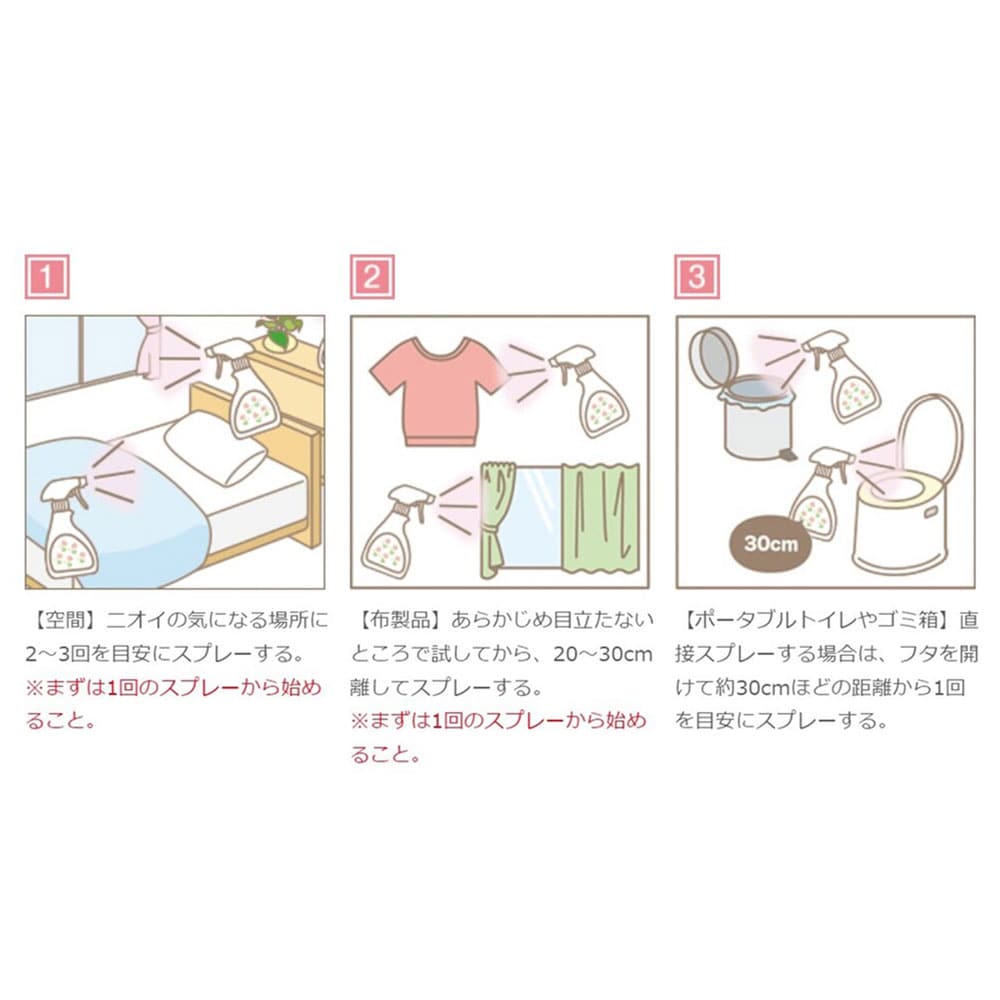 1

【空間】ニオイの気になる場所に2～3回を目安にスプレーする。
※まずは1回のスプレーから始めること。

2

【布製品】あらかじめ目立たないところで試してから、20～30cm離してスプレーする。
※まずは1回のスプレーから始めること。

3

30cm

【ポータブルトイレやゴミ箱】直接スプレーする場合は、フタを開けて約30cmほどの距離から1回を目安にスプレーする。