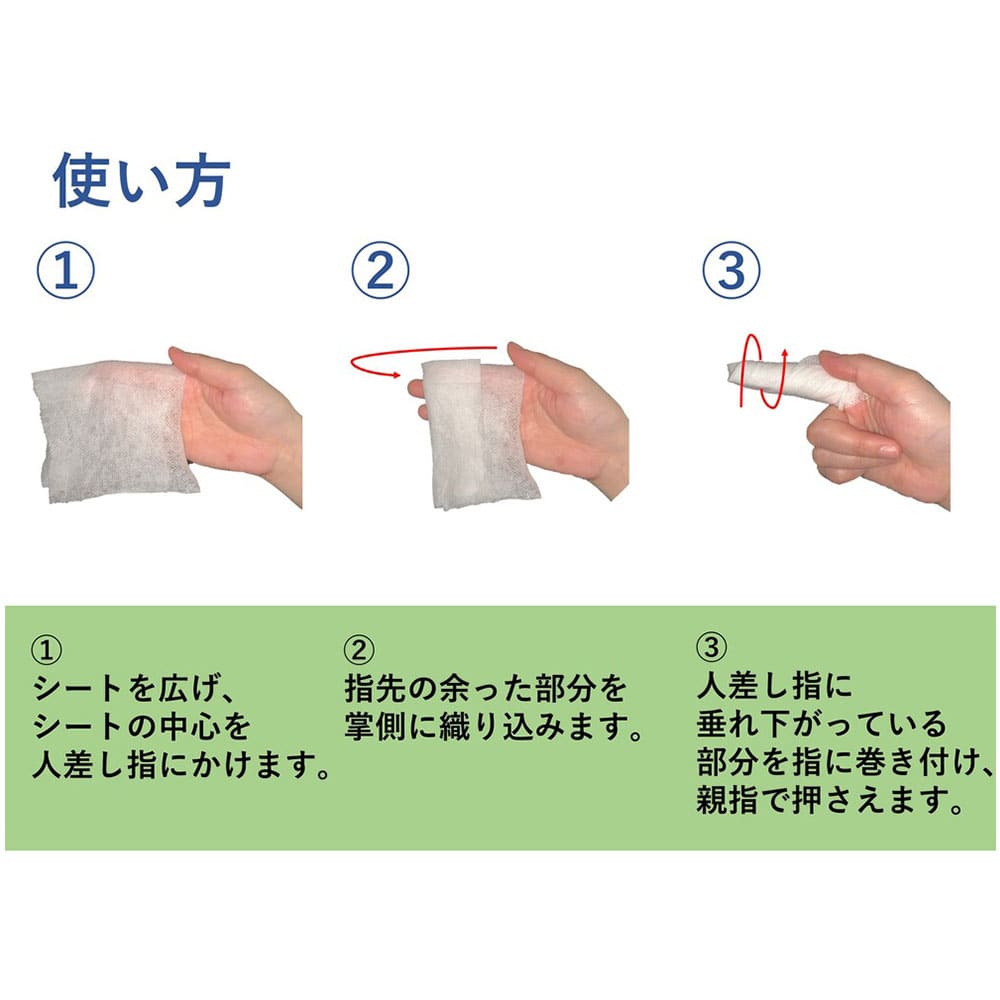 使い方

①

②

③

①
シートを広げ、
シートの中心を
人差し指にかけます。

②
指先の余った部分を
掌側に織り込みます。

③
人差し指に
垂れ下がっている
部分を指に巻き付け、
親指で押さえます。