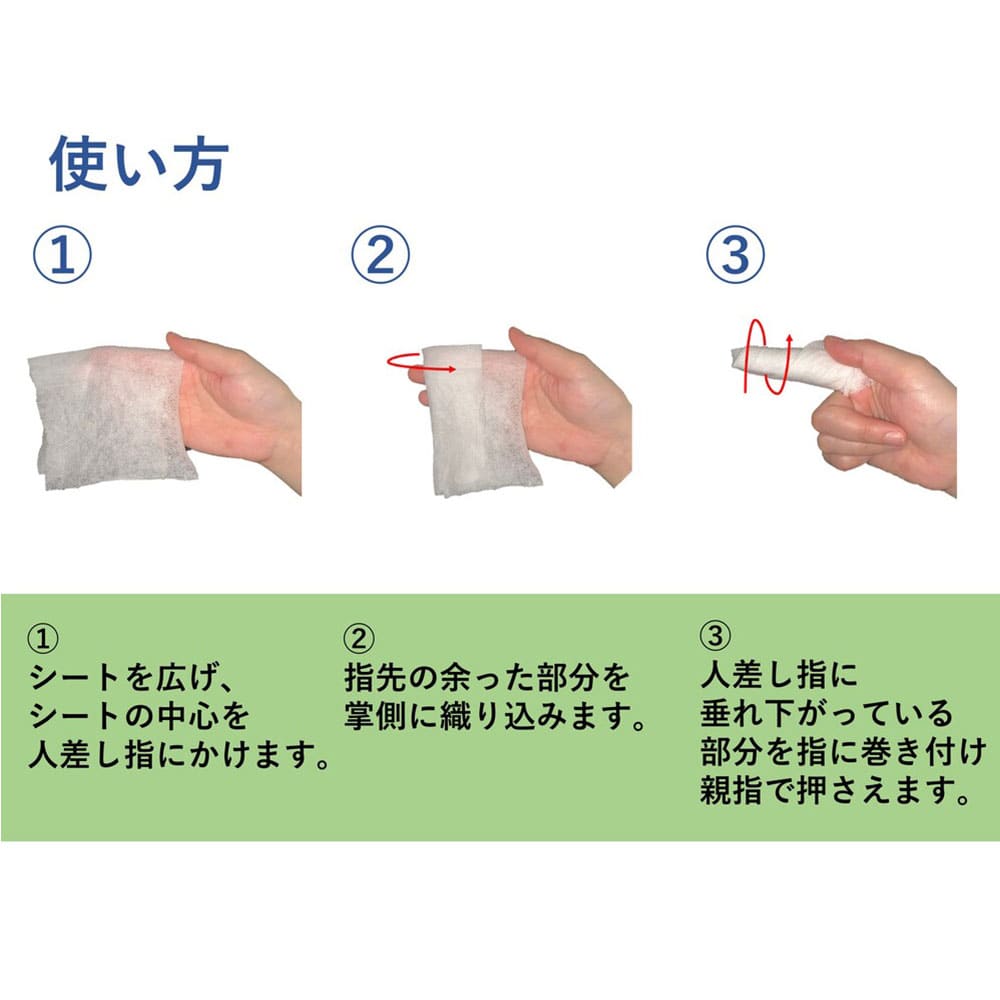 使い方

①

②

③

①
シートを広げ、
シートの中心を
人差し指にかけます。

②
指先の余った部分を
掌側に織り込みます。

③
人差し指に
垂れ下がっている
部分を指に巻き付け
親指で押さえます。