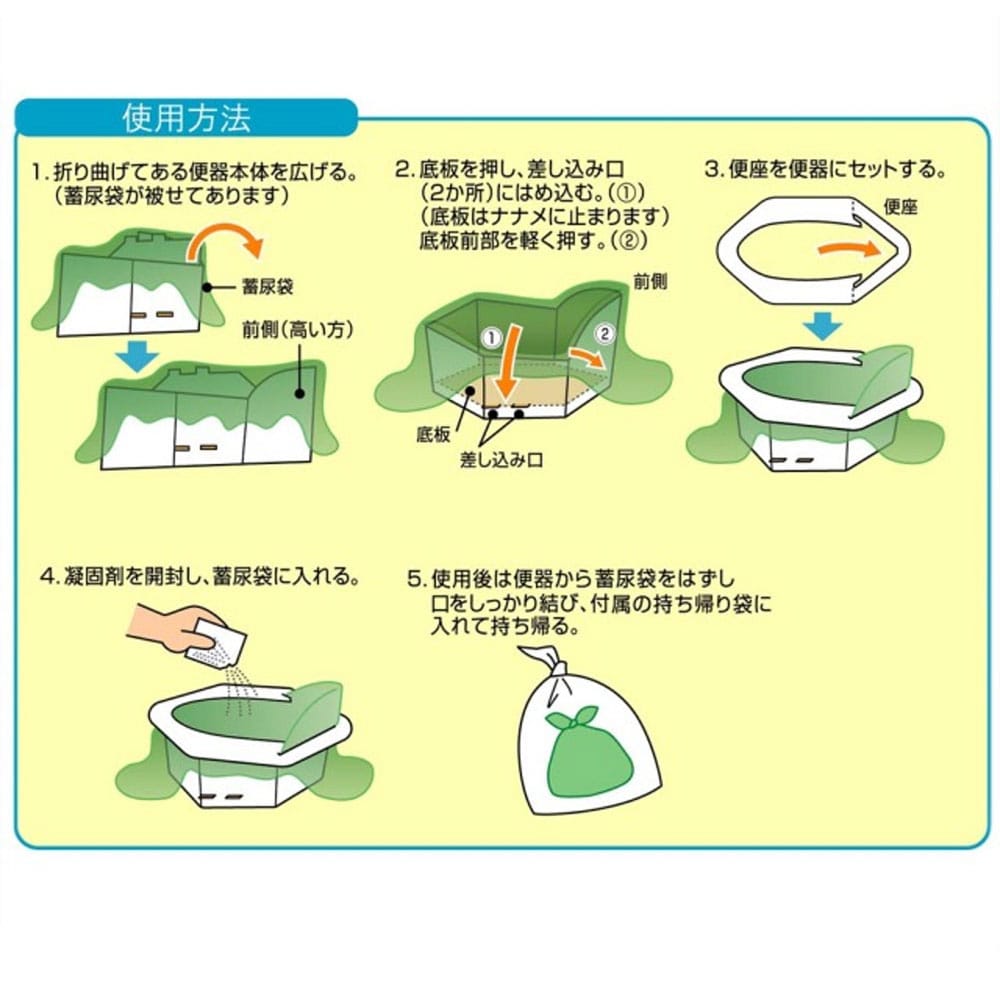 使用方法

1. 折り曲げてある便器本体を広げる。
（蓄尿袋が被せてあります）

蓄尿袋

前側（高い方）

2. 底板を押し、差し込み口（2か所）にはめ込む。（①）
（底板はナナメに止まります）
底板前部を軽く押す。（②）

前側

①

②

底板

差し込み口

3. 便座を便器にセットする。

便座

4. 凝固剤を開封し、蓄尿袋に入れる。

5. 使用後は便器から蓄尿袋をはずし口をしっかり結び、付属の持ち帰り袋に入れて持ち帰る。