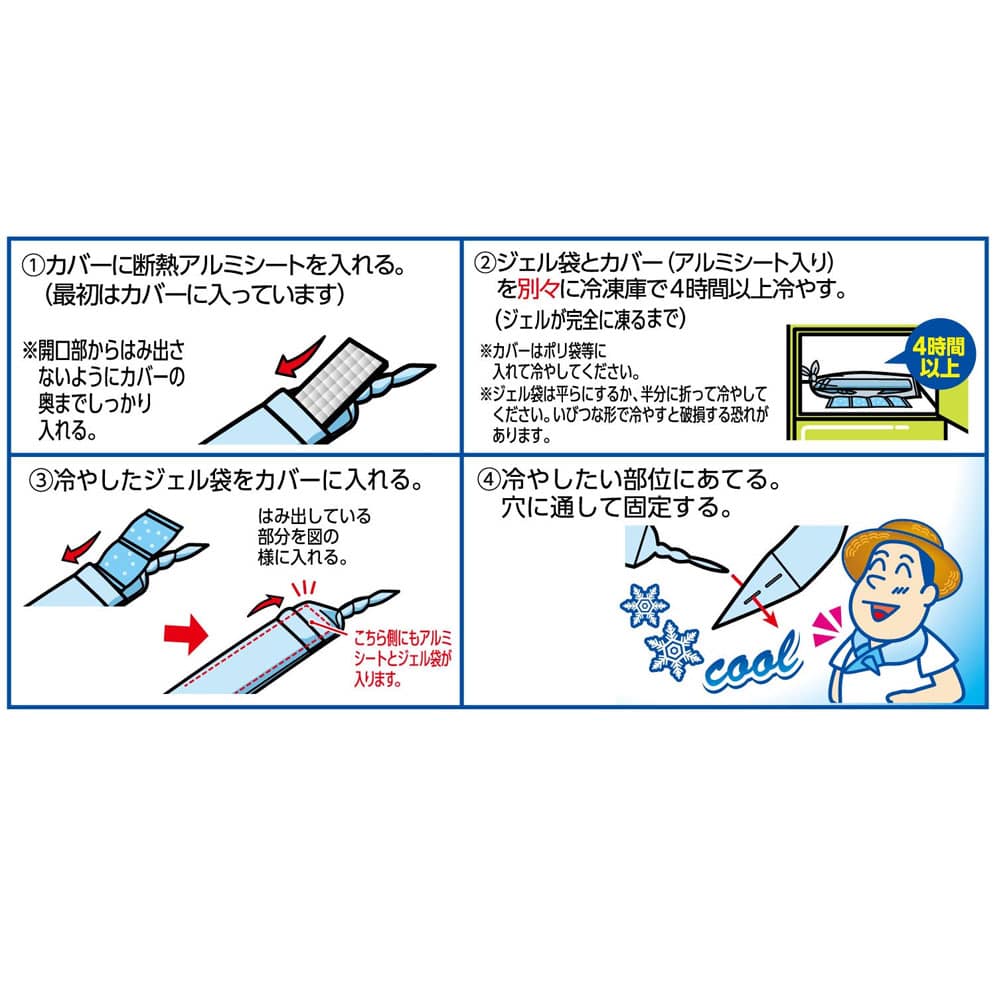 ①カバーに断熱アルミシートを入れる。
（最初はカバーに入っています）

※開口部からはみ出さないようにカバーの奥までしっかり入れる。

②ジェル袋とカバー（アルミシート入り）を別々に冷凍庫で4時間以上冷やす。
（ジェルが完全に凍るまで）

※カバーはポリ袋等に入れて冷やしてください。
※ジェル袋は平らにするか、半分に折って冷やしてください。いびつな形で冷やすと破損する恐れがあります。

4時間以上

③冷やしたジェル袋をカバーに入れる。

はみ出している部分を図の様に入れる。

こちら側にもアルミシートとジェル袋が入ります。

④冷やしたい部位にあてる。
穴に通して固定する。

cool