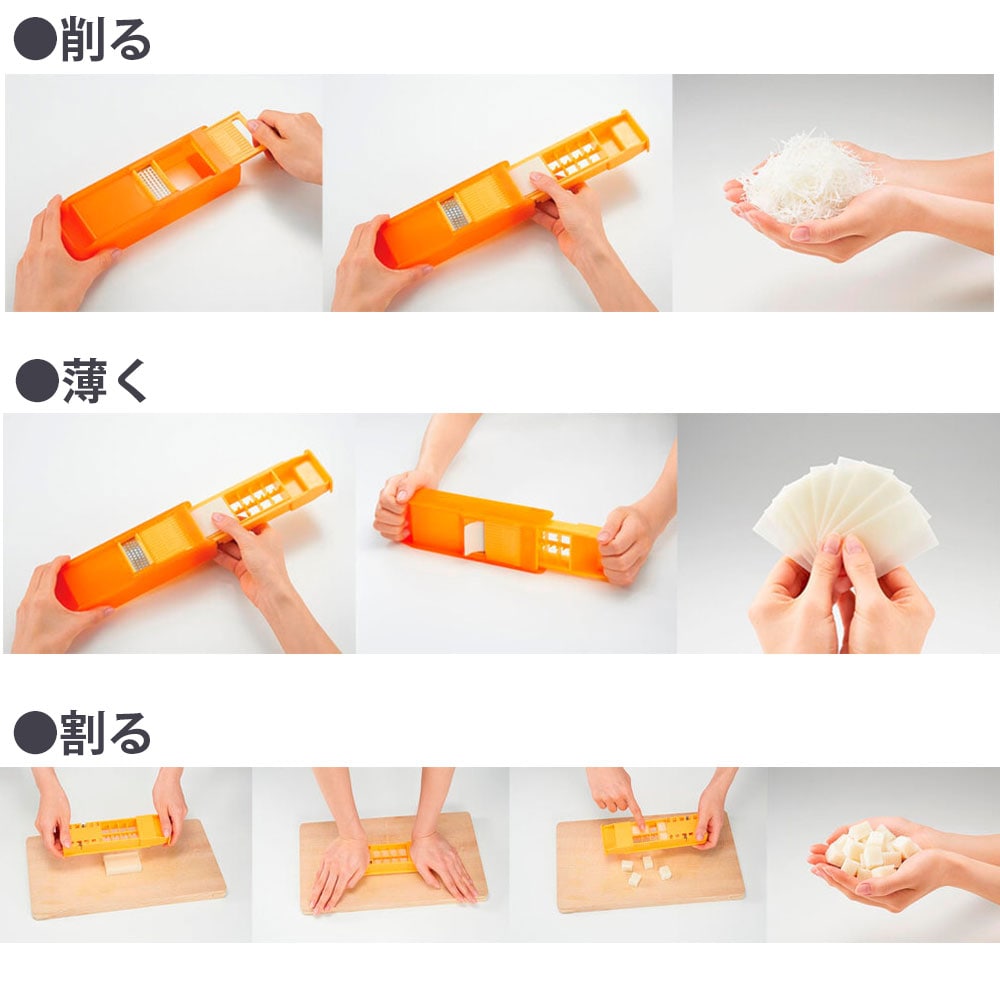 ●削る

●薄く

●割る