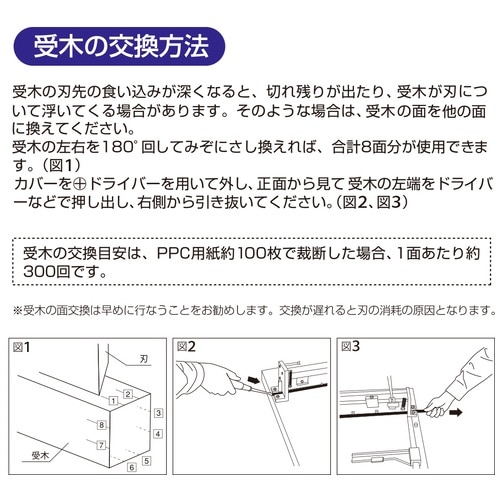 受木の交換方法

受木の刃先の食い込みが深くなると、切れ残りが出たり、受木が刃について浮いてくる場合があります。そのような場合は、受木の面を他の面に換えてください。
受木の左右を180°回してみぞにさし換えれば、合計8面分が使用できます。（図1）
カバーを⊕ドライバーを用いて外し、正面から見て 受木の左端をドライバーなどで押し出し、右側から引き抜いてください。(図2、図3）

受木の交換目安は、PPC用紙約100枚で裁断した場合、1面あたり約300回です。

※受木の面交換は早めに行なうことをお勧めします。交換が遅れると刃の消耗の原因となります。

図1
刃
1
2
3
4
5
6
7
8
受木

図2

図3