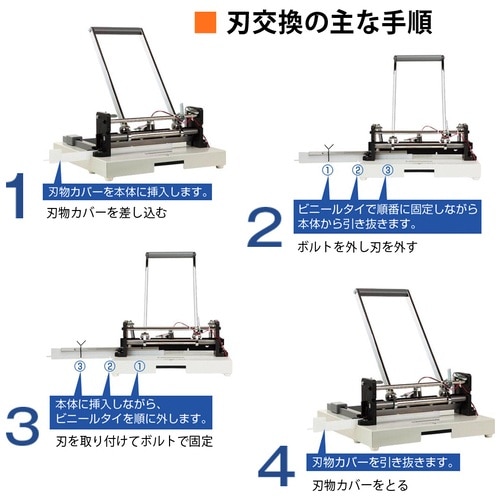 ■ 刃交換の主な手順

1
刃物カバーを本体に挿入します。
刃物カバーを差し込む

①　②　③
2
ビニールタイで順番に固定しながら本体から引き抜きます。
ボルトを外し刃を外す

③　②　①
3
本体に挿入しながら、ビニールタイを順に外します。
刃を取り付けてボルトで固定

4
刃物カバーを引き抜きます。
刃物カバーをとる