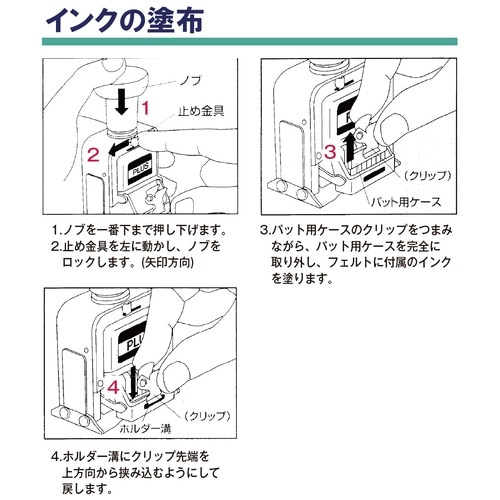 インクの塗布

ノブ
1
止め金具
2
PLUS

1.ノブを一番下まで押し下げます。
2.止め金具を左に動かし、ノブをロックします。(矢印方向)

PLUS
3
(クリップ)
パット用ケース

3.パット用ケースのクリップをつまみながら、パット用ケースを完全に取り外し、フェルトに付属のインクを塗ります。

PLUS
4
(クリップ)
ホルダー溝

4.ホルダー溝にクリップ先端を上方向から挟み込むようにして戻します。