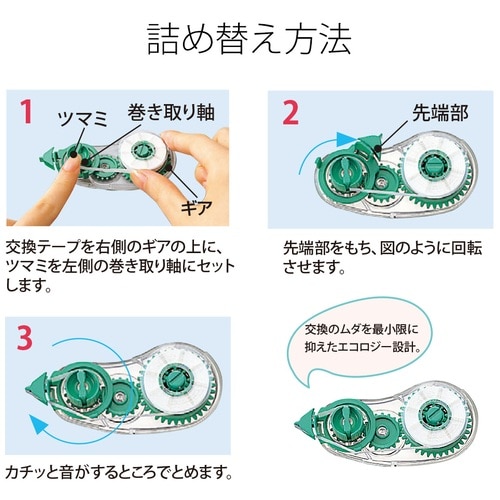 詰め替え方法

1
ツマミ
巻き取り軸
ギア

交換テープを右側のギアの上に、ツマミを左側の巻き取り軸にセットします。

2
先端部

先端部をもち、図のように回転させます。

3

カチッと音がするところでとめます。

交換のムダを最小限に抑えたエコロジー設計。