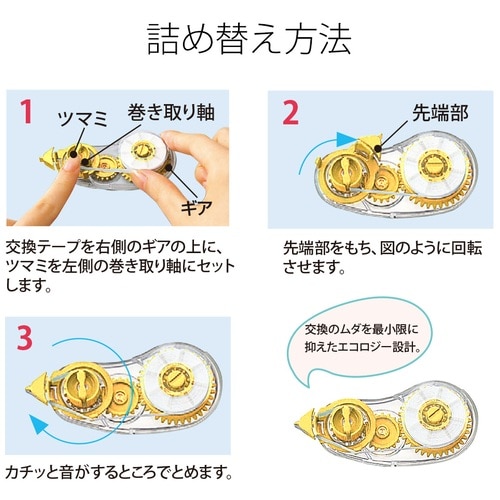 詰め替え方法

1
ツマミ
巻き取り軸
ギア

交換テープを右側のギアの上に、ツマミを左側の巻き取り軸にセットします。

2
先端部

先端部をもち、図のように回転させます。

3

カチッと音がするところでとめます。

交換のムダを最小限に抑えたエコロジー設計。