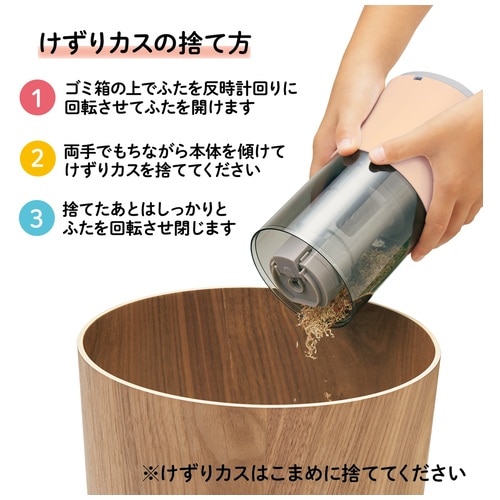 けずりカスの捨て方

1 ゴミ箱の上でふたを反時計回りに回転させてふたを開けます

2 両手でもちながら本体を傾けてけずりカスを捨ててください

3 捨てたあとはしっかりとふたを回転させ閉じます

※けずりカスはこまめに捨ててください