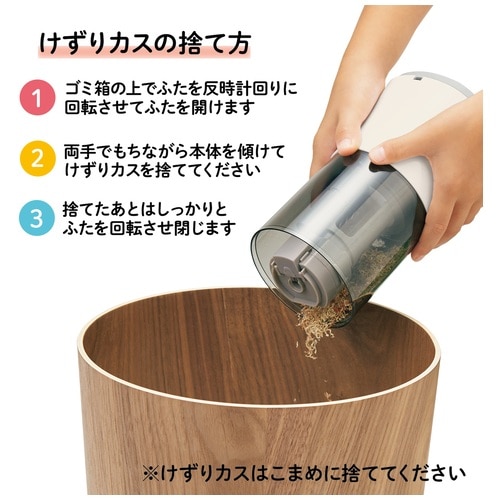 けずりカスの捨て方

1 ゴミ箱の上でふたを反時計回りに回転させてふたを開けます

2 両手でもちながら本体を傾けてけずりカスを捨ててください

3 捨てたあとはしっかりとふたを回転させ閉じます

※けずりカスはこまめに捨ててください