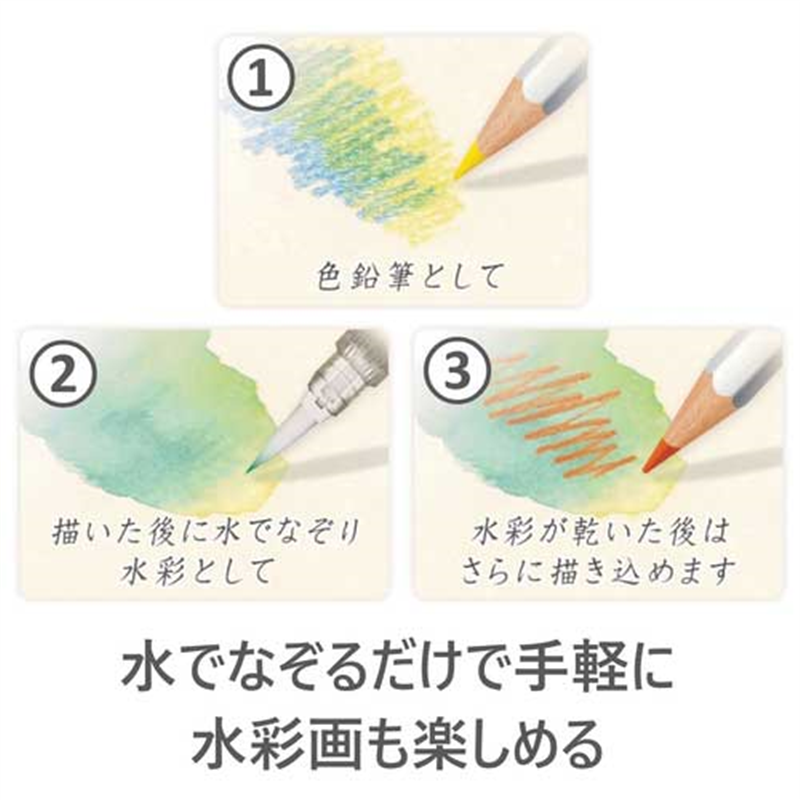 ①

色鉛筆として

②

描いた後に水でなぞり
水彩として

③

水彩が乾いた後は
さらに描き込めます

水でなぞるだけで手軽に
水彩画も楽しめる