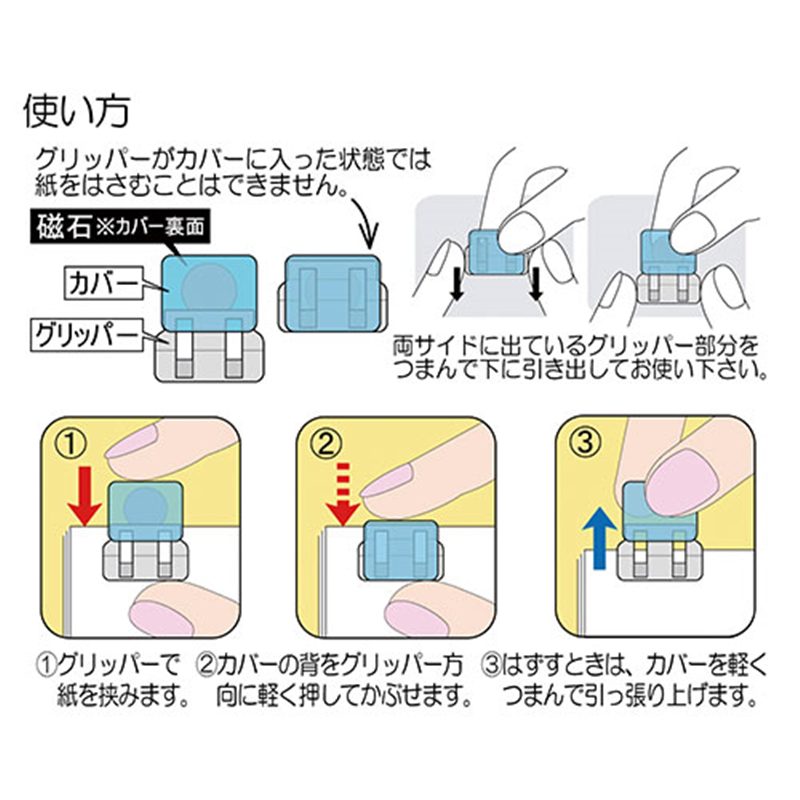 使い方

グリッパーがカバーに入った状態では紙をはさむことはできません。

磁石※カバー裏面

カバー

グリッパー

両サイドに出ているグリッパー部分をつまんで下に引き出してお使い下さい。

①

②

③

①グリッパーで紙を挟みます。

②カバーの背をグリッパー方向に軽く押してかぶせます。

③はずすときは、カバーを軽くつまんで引っ張り上げます。