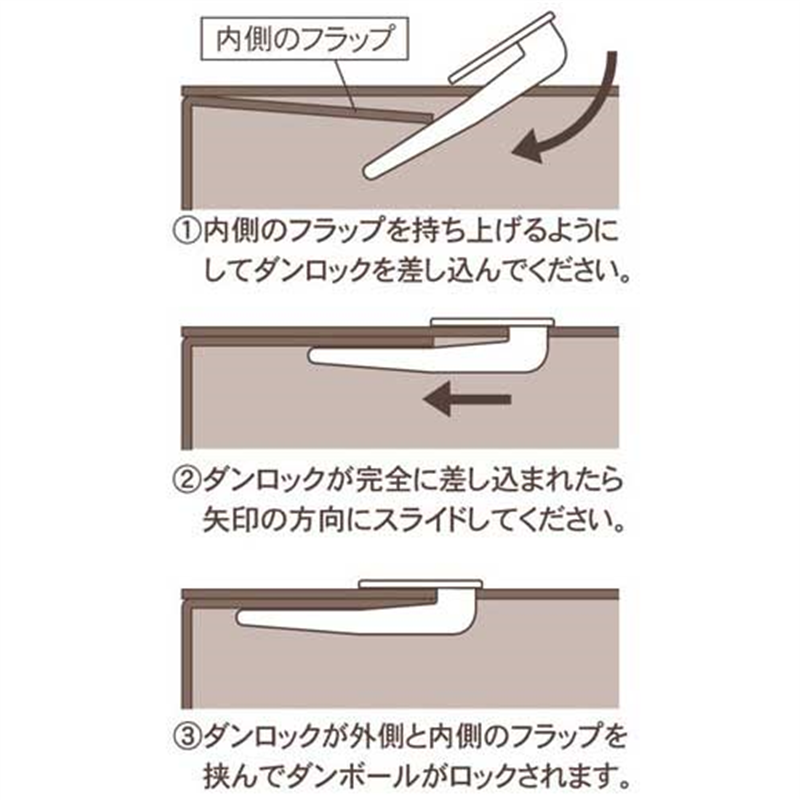 内側のフラップ

①内側のフラップを持ち上げるようにしてダンロックを差し込んでください。

②ダンロックが完全に差し込まれたら矢印の方向にスライドしてください。

③ダンロックが外側と内側のフラップを挟んでダンボールがロックされます。