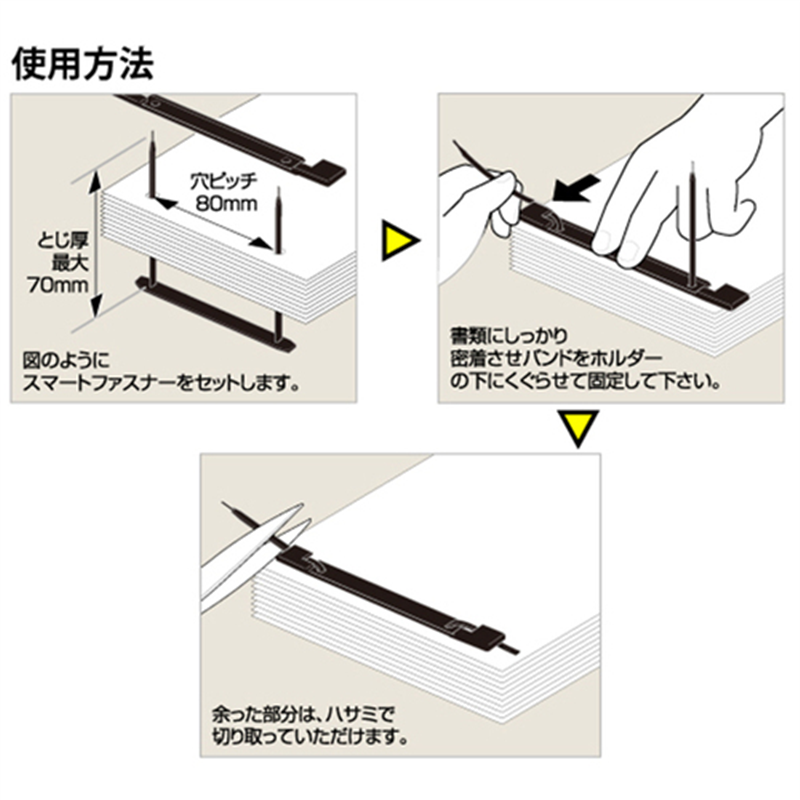 使用方法

穴ピッチ
80mm

とじ厚
最大
70mm

図のように
スマートファスナーをセットします。

書類にしっかり
密着させバンドをホルダー
の下にくぐらせて固定して下さい。

余った部分は、ハサミで
切り取っていただけます。