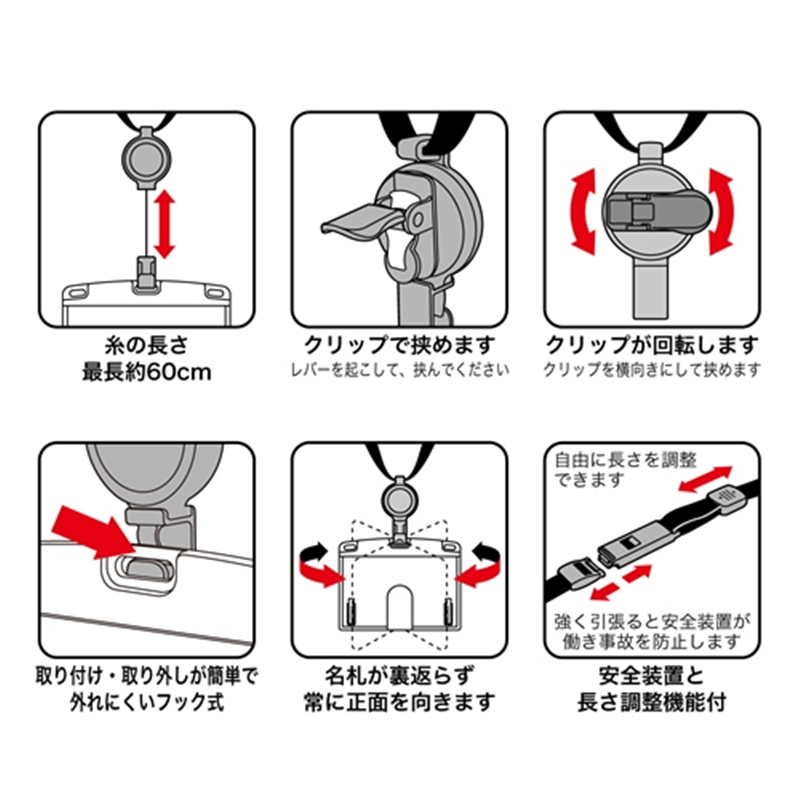 糸の長さ
最長約60cm

クリップで挟めます
レバーを起こして、挟んでください

クリップが回転します
クリップを横向きにして挟めます

取り付け・取り外しが簡単で
外れにくいフック式

名札が裏返らず
常に正面を向きます

自由に長さを調整できます

強く引張ると安全装置が働き事故を防止します

安全装置と
長さ調整機能付