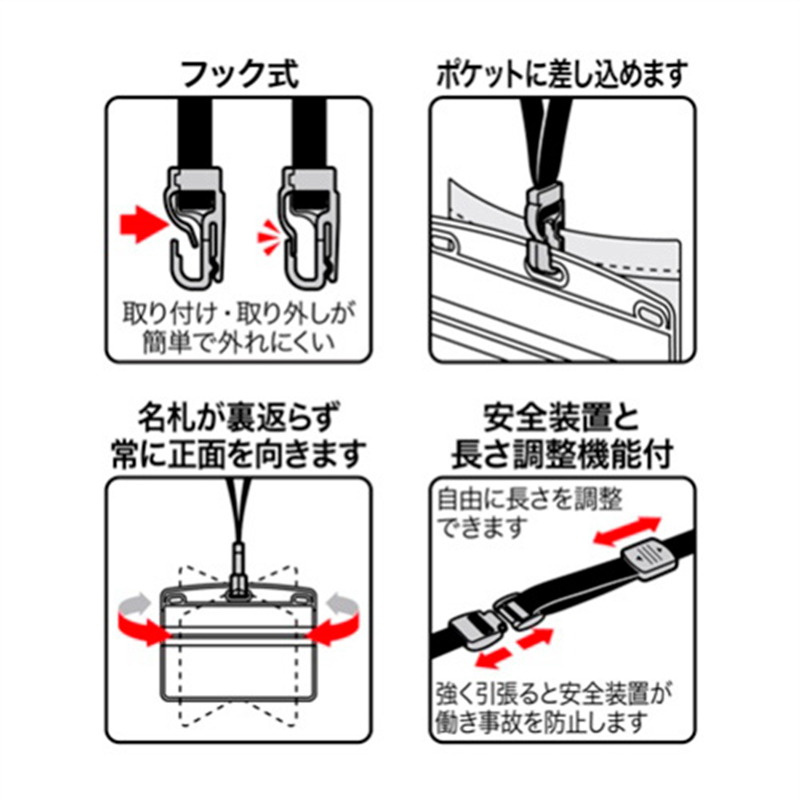 フック式

取り付け・取り外しが簡単で外れにくい

ポケットに差し込めます

名札が裏返らず常に正面を向きます

安全装置と長さ調整機能付

自由に長さを調整できます

強く引張ると安全装置が働き事故を防止します