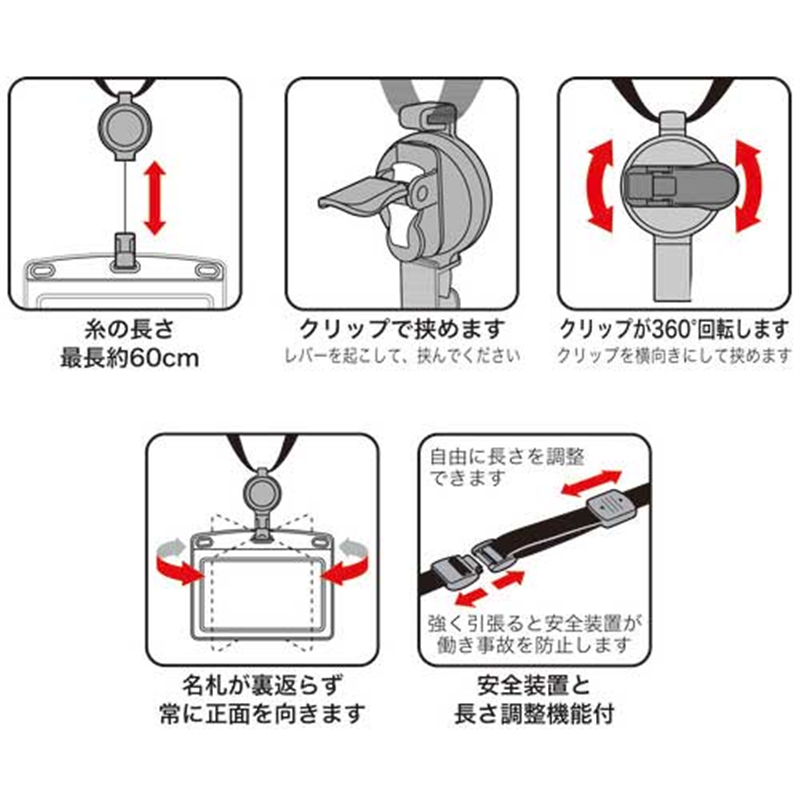 糸の長さ
最長約60cm

クリップで挟めます
レバーを起こして、挟んでください

クリップが360°回転します
クリップを横向きにして挟めます

名札が裏返らず
常に正面を向きます

自由に長さを調整できます

強く引張ると安全装置が働き事故を防止します

安全装置と
長さ調整機能付