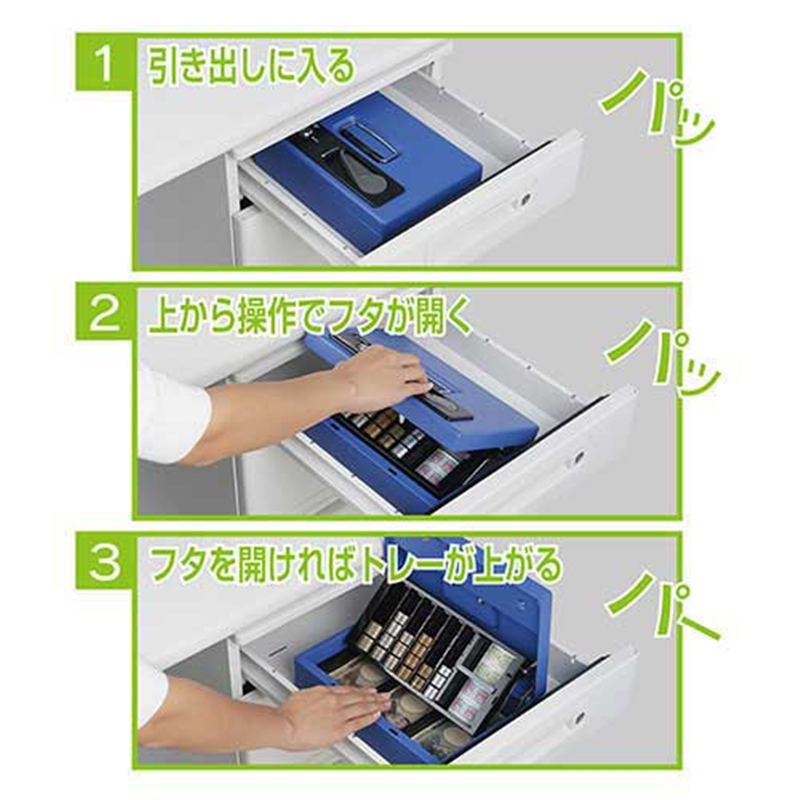 1 引き出しに入る

パッ

2 上から操作でフタが開く

パッ

3 フタを開ければトレーが上がる

パー