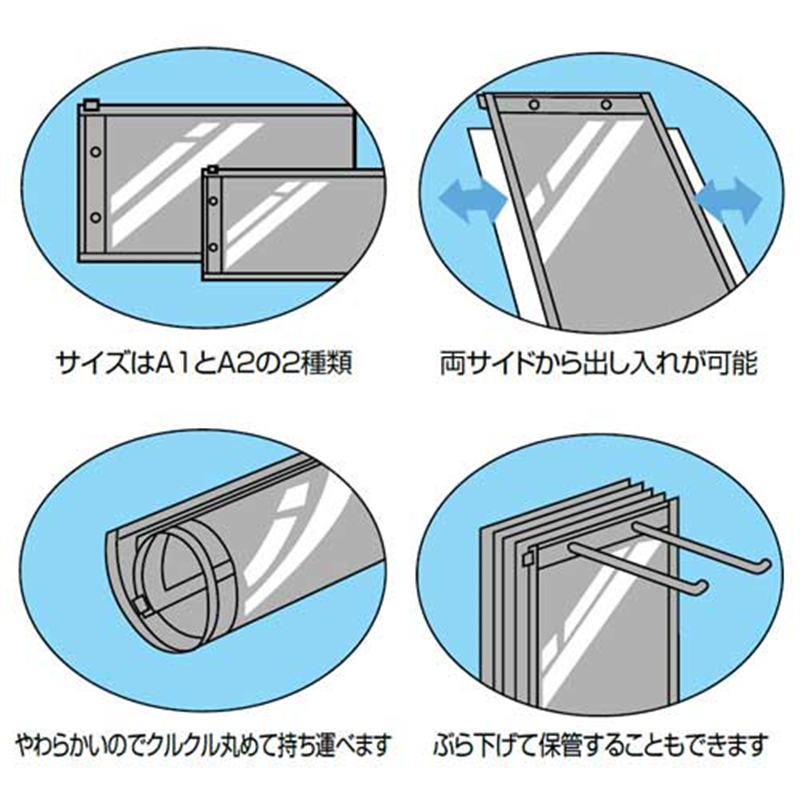 サイズはA１とA2の2種類

両サイドから出し入れが可能

やわらかいのでクルクル丸めて持ち運べます

ぶら下げて保管することもできます