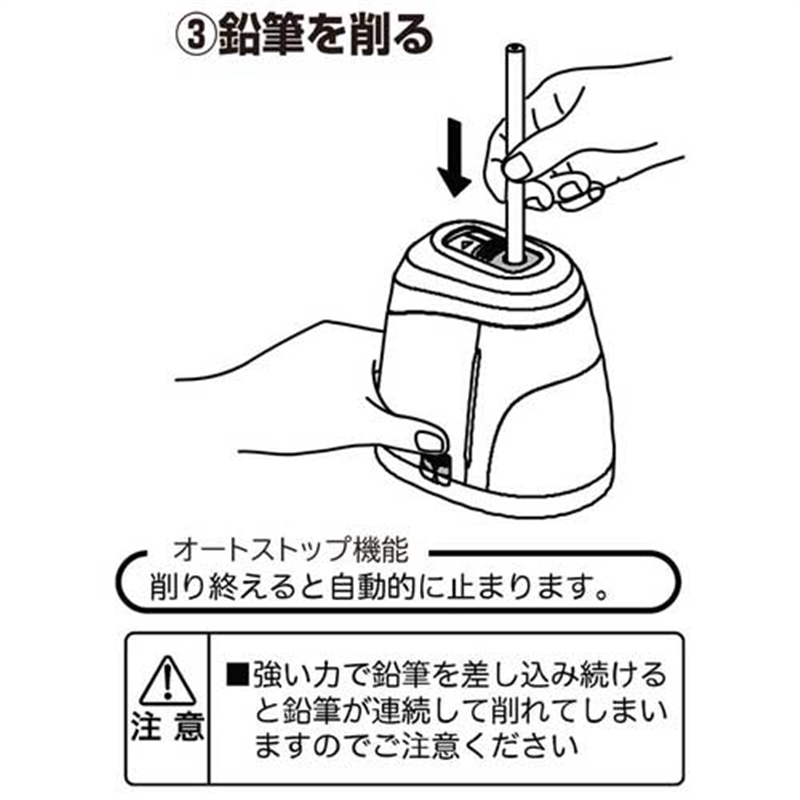 ③鉛筆を削る

オートストップ機能
削り終えると自動的に止まります。

注意

■強い力で鉛筆を差し込み続けると鉛筆が連続して削れてしまいますのでご注意ください